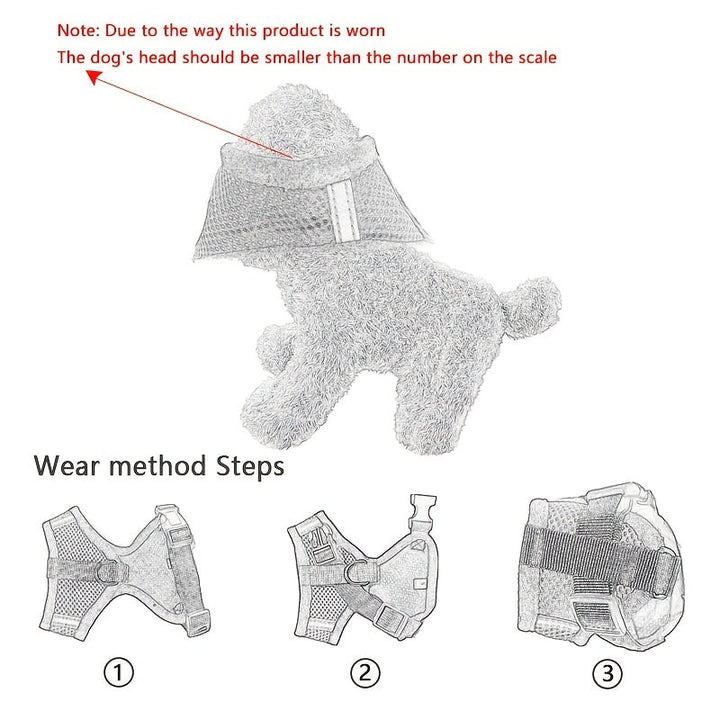 Note: Due to the way this product is worn
The dog's head should be smaller than the number on the scale

Wear method Steps

①

②

③